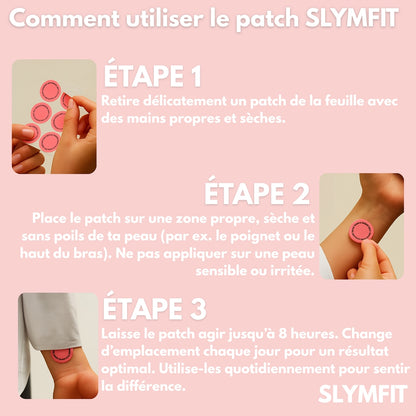 Comment utiliser le patch SLYMFIT

ÉTAPE 1
Retire délicatement un patch de la feuille avec des mains propres et sèches.

ÉTAPE 2
Place le patch sur une zone propre, sèche et sans poils de ta peau (par ex. le poignet ou le haut du bras). Ne pas appliquer sur une peau sensible ou irritée.

ÉTAPE 3
Laisse le patch agir jusqu'à 8 heures. Change d'emplacement chaque jour pour un résultat optimal. Utilise-les quotidiennement pour sentir la différence.

SLYMFIT